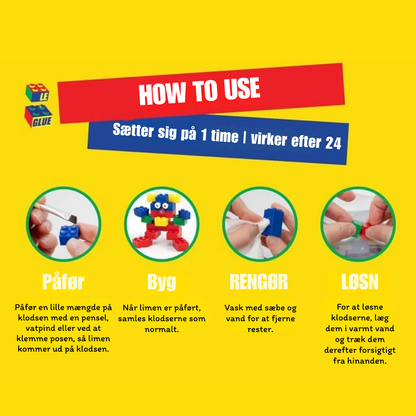 LE
GLUE

HOW TO USE

Sætter sig på 1 time | virker efter 24

Påfør

Påfør en lille mængde på klodsen med en pensel, vatpind eller ved at klemme posen, så limen kommer ud på klodsen.

Byg

Når limen er påført, samles klodserne som normalt.

RENGØR

Vask med sæbe og vand for at fjerne rester.

LØSN

For at løsne klodserne, læg dem i varmt vand og træk dem derefter forsigtigt fra hinanden.